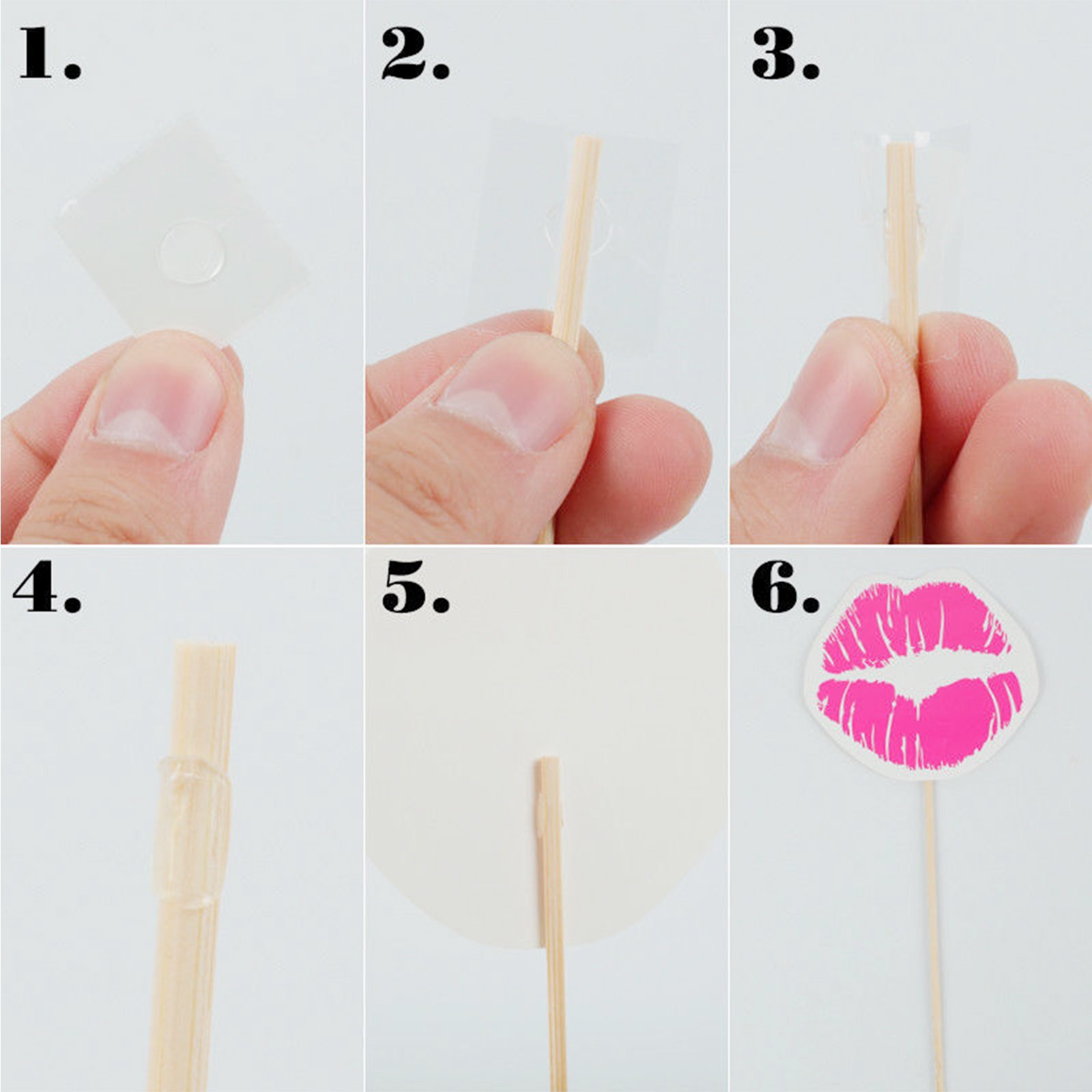 1.

2.

3.

4.

5.

6.