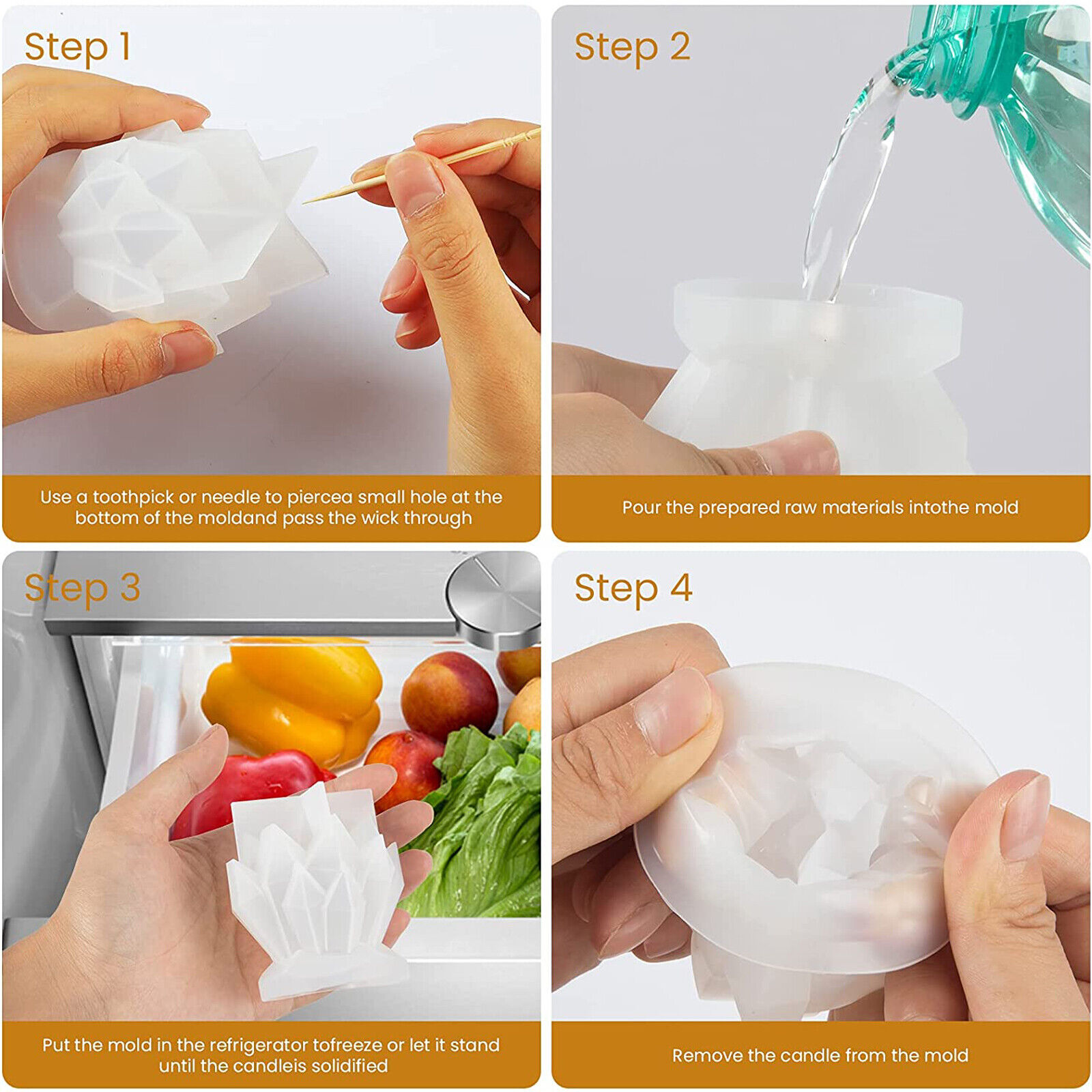 Step 1

Use a toothpick or needle to piercea small hole at the bottom of the moldand pass the wick through

Step 2

Pour the prepared raw materials intothe mold

Step 3

Put the mold in the refrigerator tofreeze or let it stand until the candleis solidified

Step 4

Remove the candle from the mold