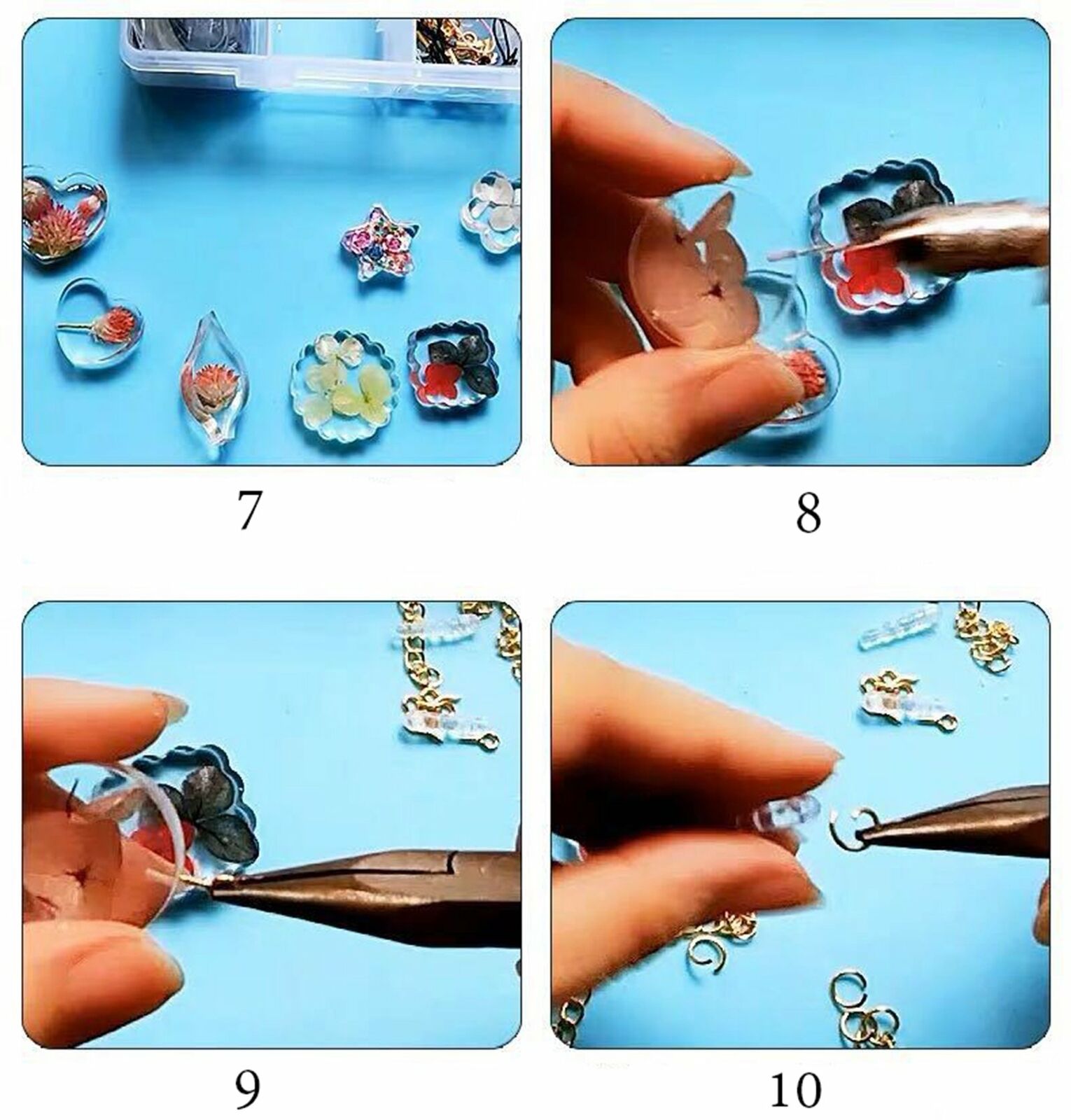 7

8

9

10