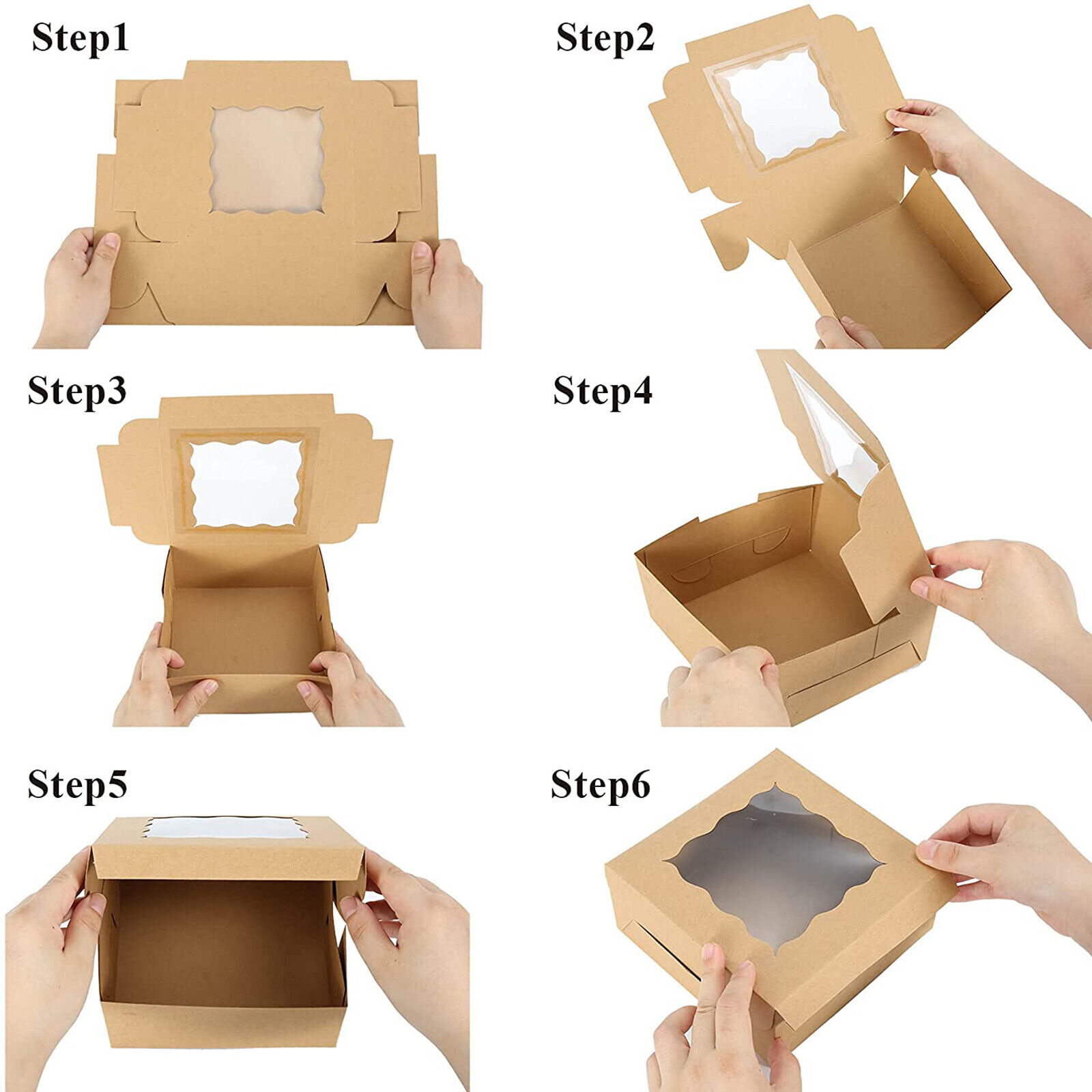 Step1

Step2

Step3

Step4

Step5

Step6